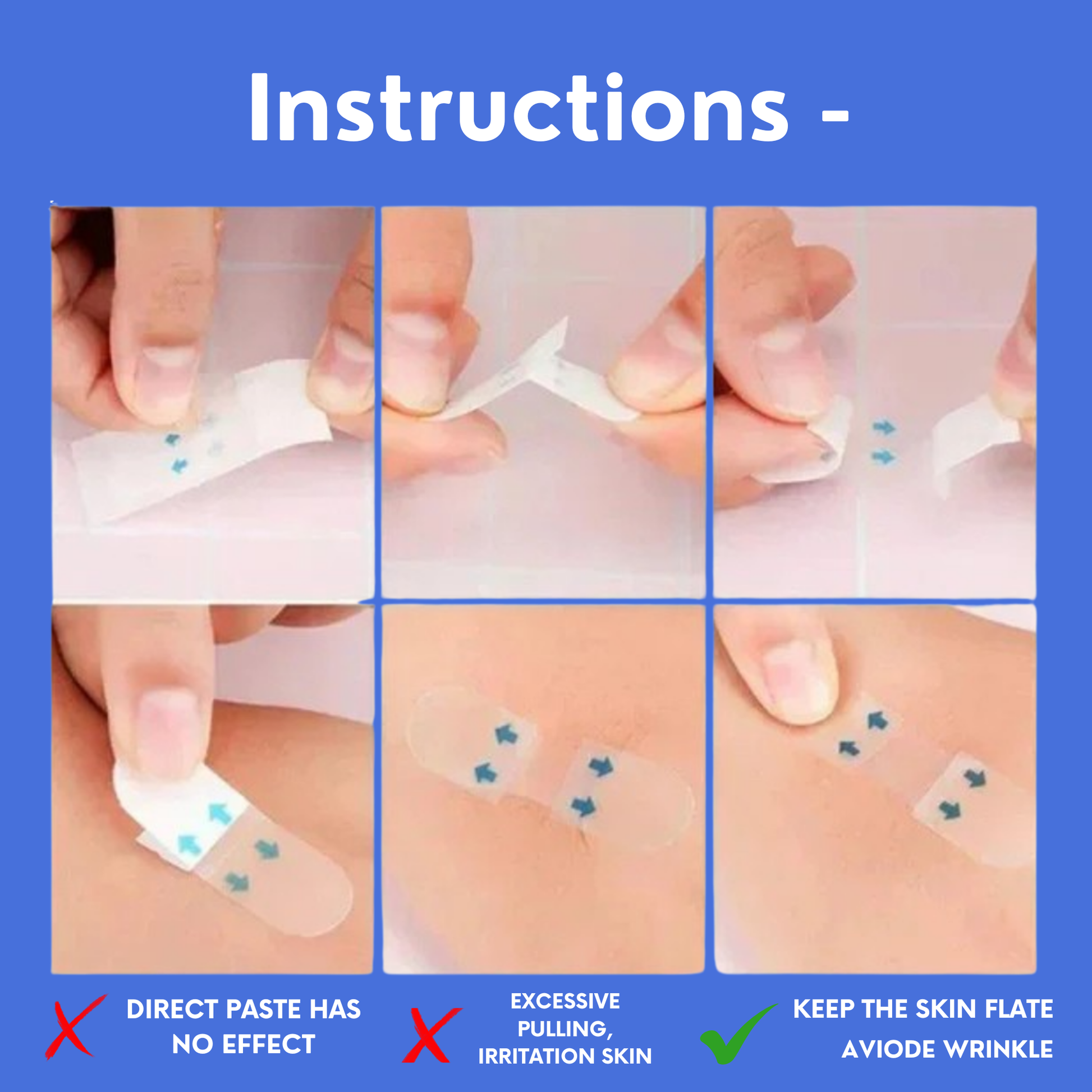 Instructions -

DIRECT PASTE HAS NO EFFECT

EXCESSIVE PULLING, IRRITATION SKIN

KEEP THE SKIN FLATE AVIODE WRINKLE